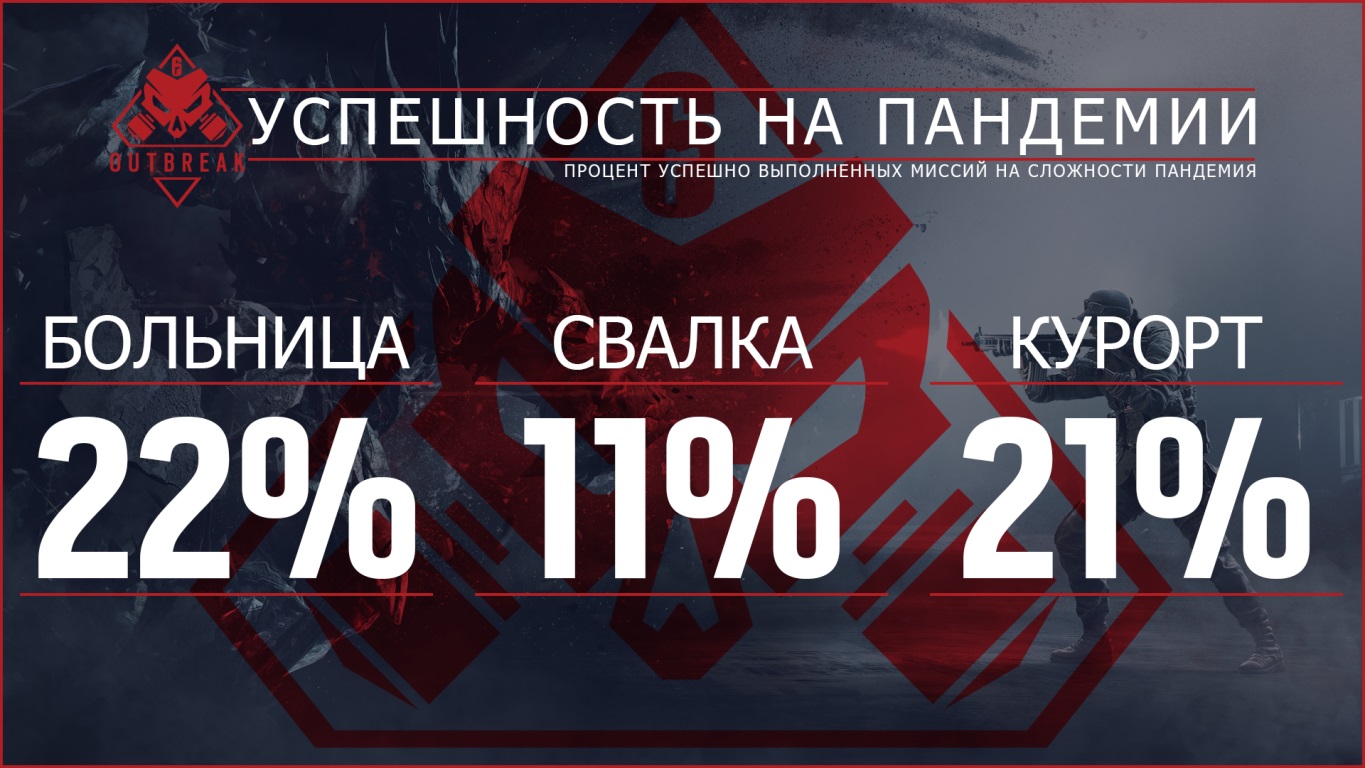 6
OUTBREAK

УСПЕШНОСТЬ НА ПАНДЕМИИ
ПРОЦЕНТ УСПЕШНО ВЫПОЛНЕННЫХ МИССИЙ НА СЛОЖНОСТИ ПАНДЕМИЯ

БОЛЬНИЦА
22%

СВАЛКА
11%

КУРОРТ
21%