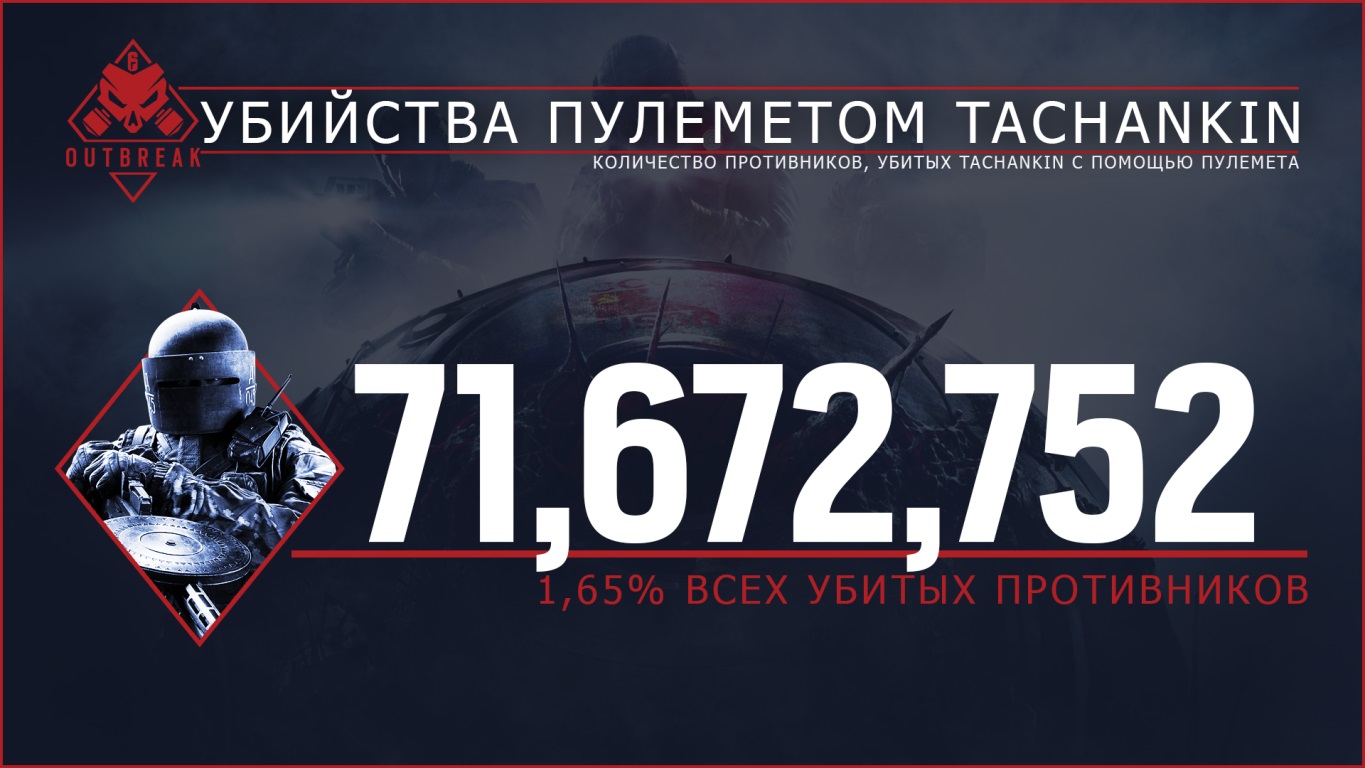 6
OUTBREAK

УБИЙСТВА ПУЛЕМЕТОМ TACHANKIN

КОЛИЧЕСТВО ПРОТИВНИКОВ, УБИТЫХ TACHANKIN С ПОМОЩЬЮ ПУЛЕМЕТА

71,672,752

1,65% ВСЕХ УБИТЫХ ПРОТИВНИКОВ